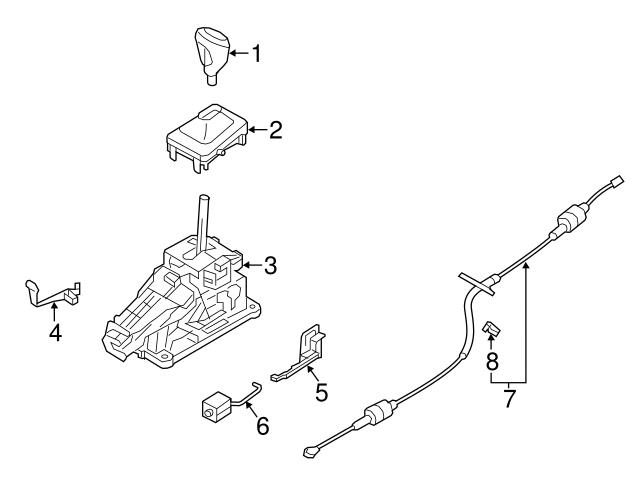 1
2
3
4
5
6
8
7