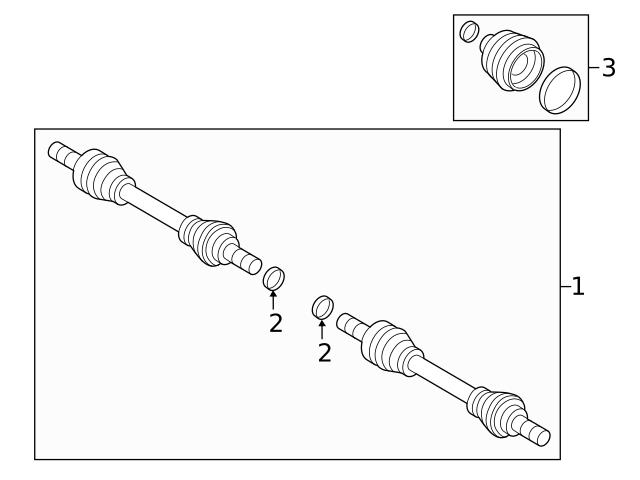 3
1
2
2