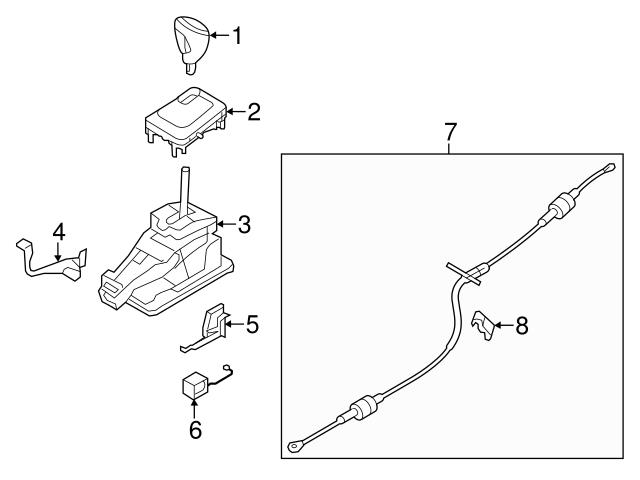 1
2
3
4
5
6
7
8