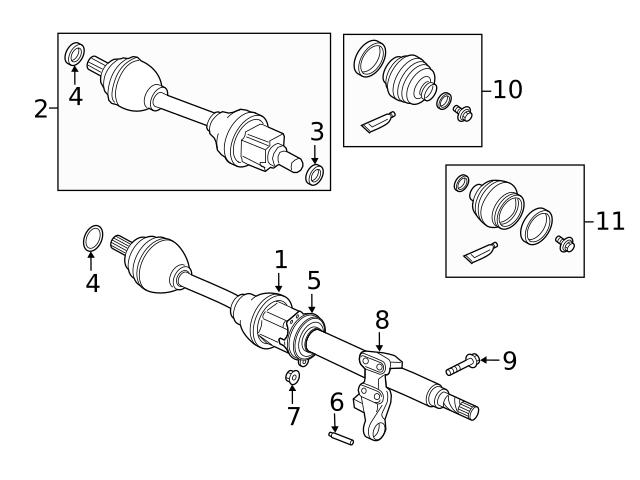 2
4
3
10
11
4
1
5
8
9
7
6