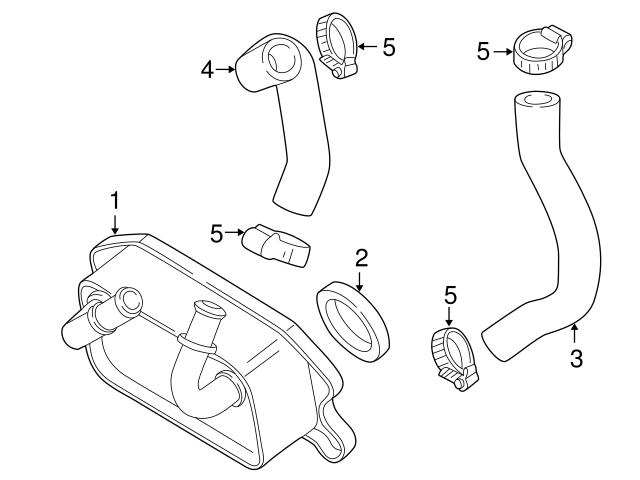 4
5
5
1
5
2
5
3