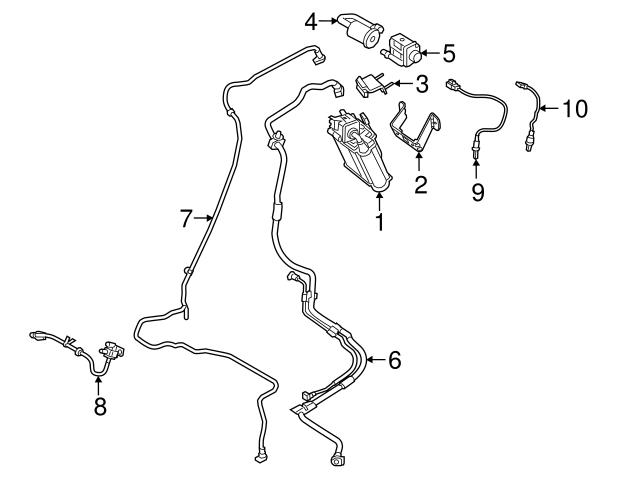 4
5
3
10
2
9
1
7
6
8