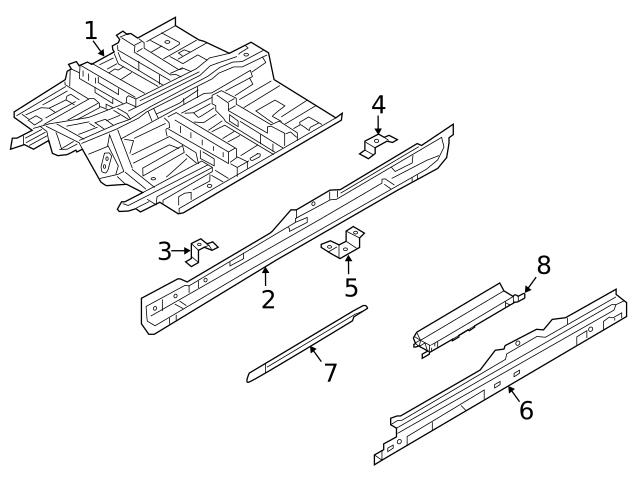 1
4
3
2
5
8
7
6