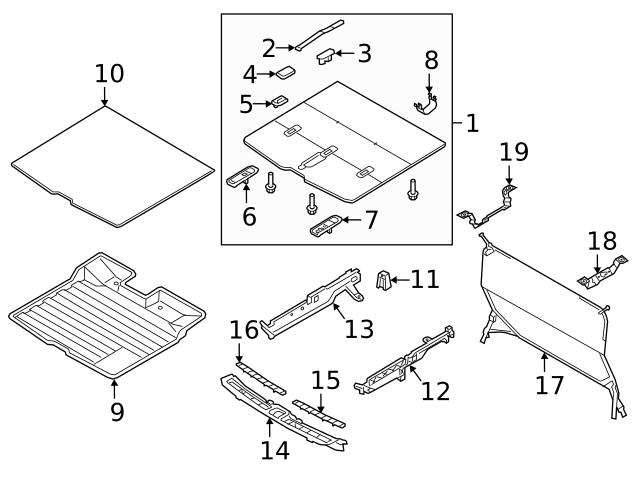 10
2
3
4
8
5
1
19
6
7
18
11
13
16
15
12
17
9
14