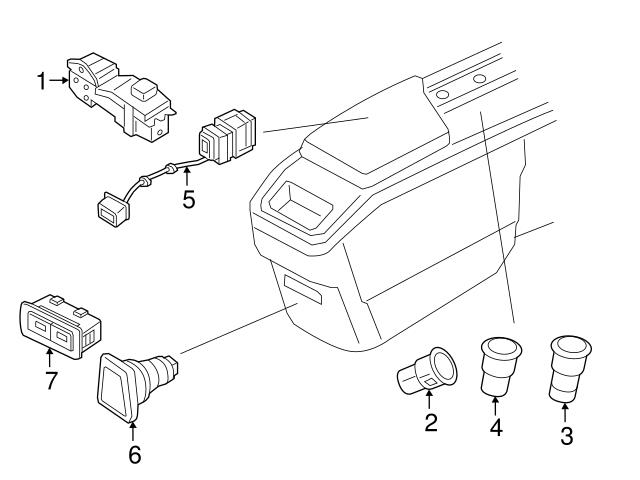 1
5
7
6
2
4
3