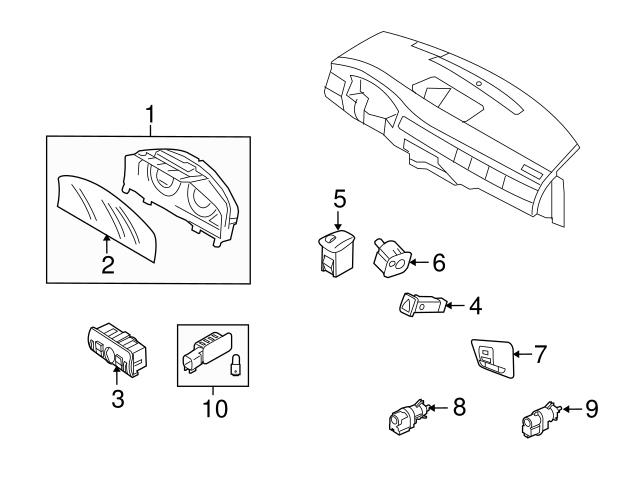 1
2
5
6
4
7
3
10
8
9