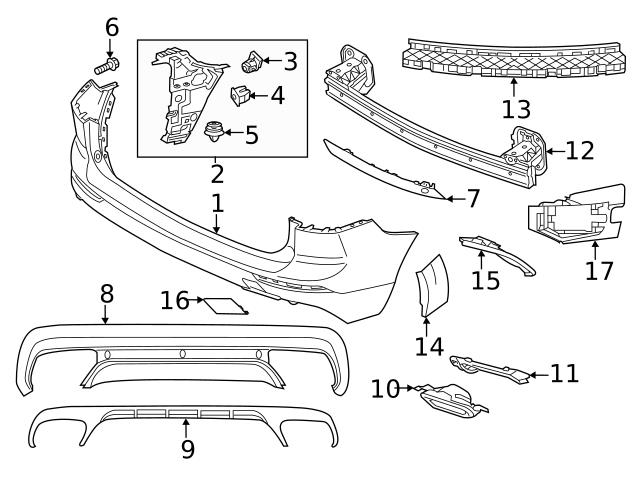 6
3
4
5
2
13
12
7
1
17
15
8
16
14
11
10
9