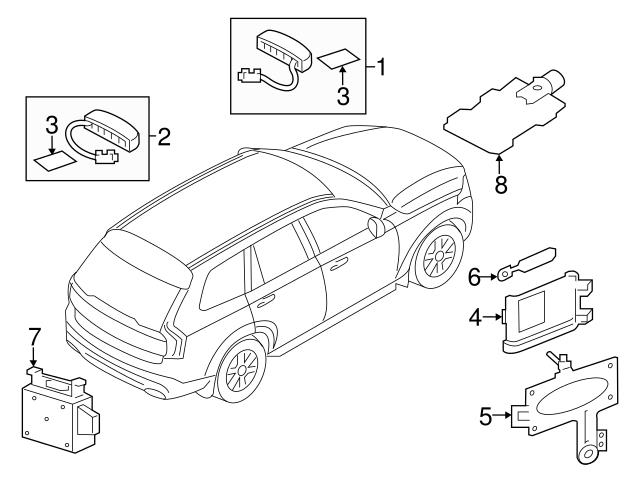 1
3
3
2
8
6
4
7
5