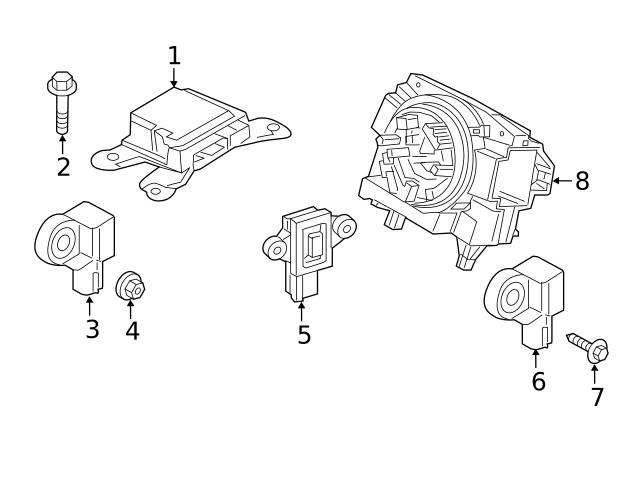 1
2
8
3
4
5
6
7