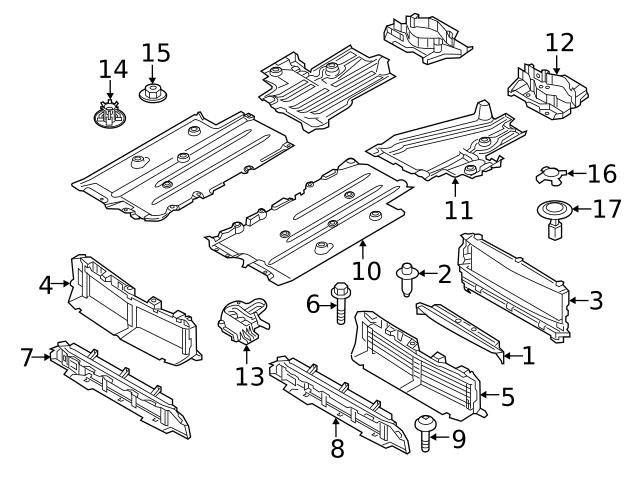 14
15
12
16
17
11
10
2
3
4
6
1
7
13
5
8
9