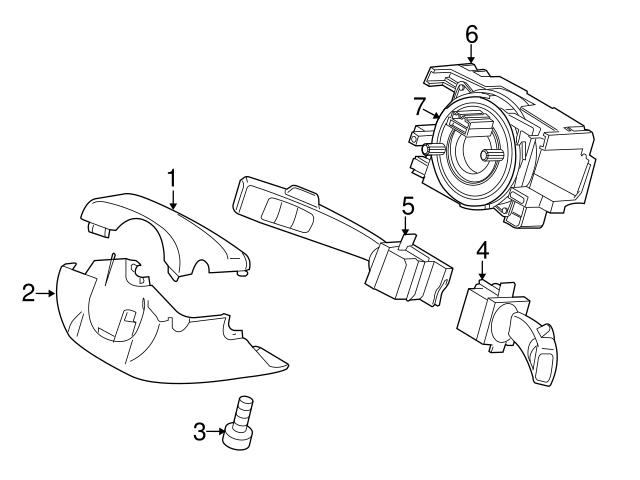 6
7
1
5
4
2
3