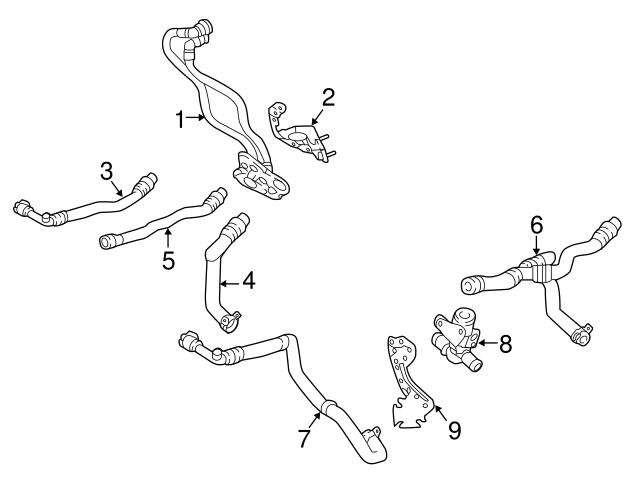 1
2
3
5
4
6
8
7
9