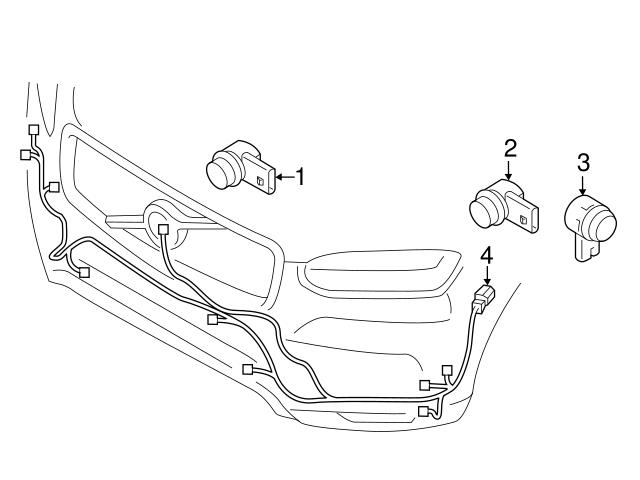 1
2
3
4