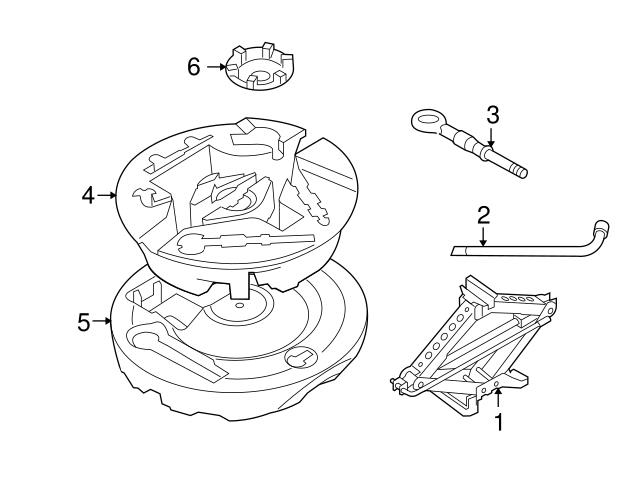 6
3
4
2
5
1