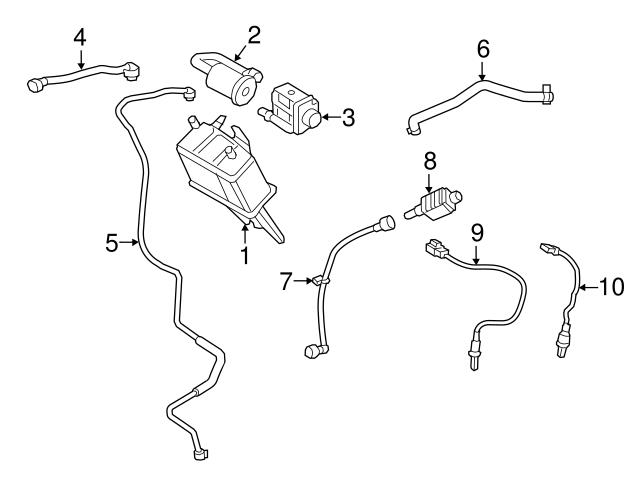 4
2
6
3
8
5
1
9
7
10