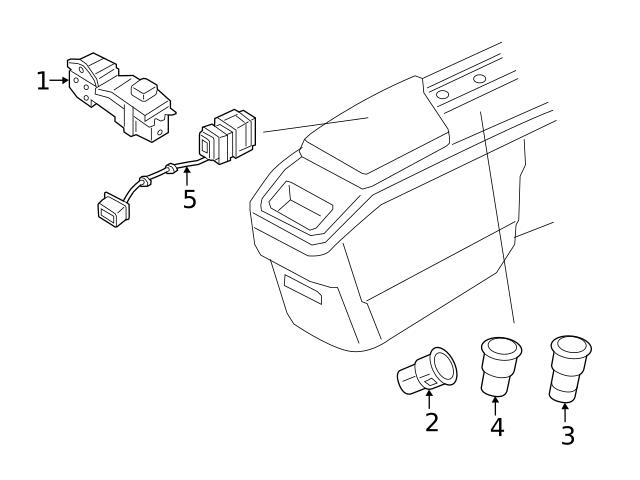 1
5
2
4
3