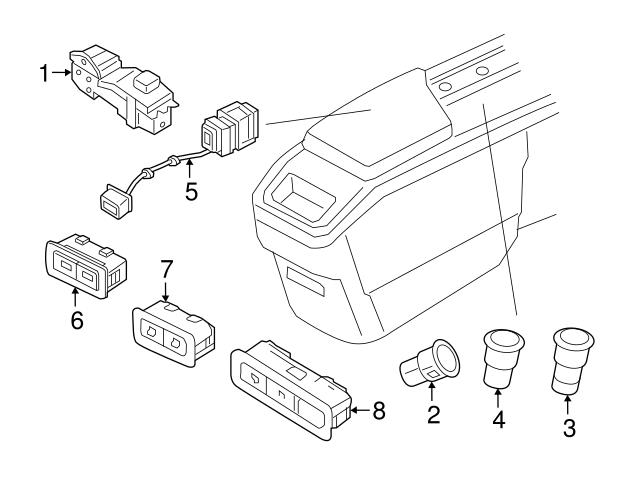 1
5
6
7
8
2
4
3