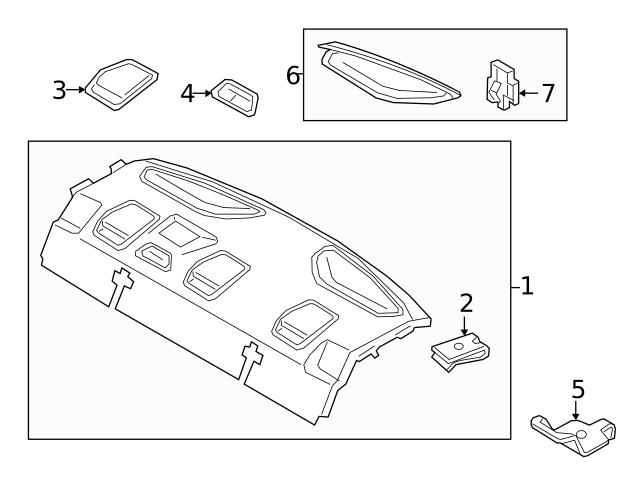 3
4
6
7
1
2
5