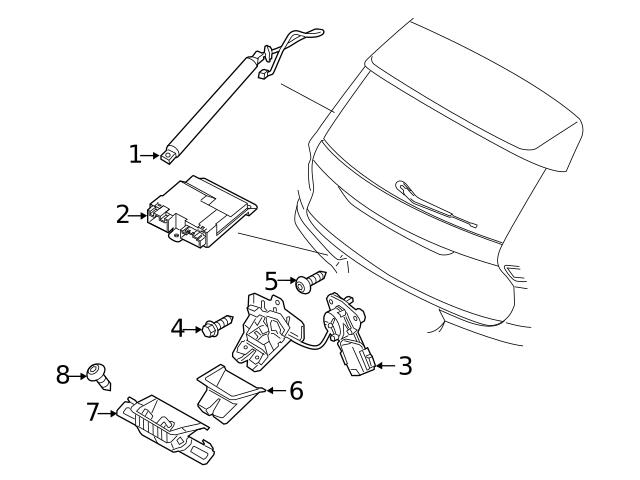 1
2
5
4
3
8
6
7