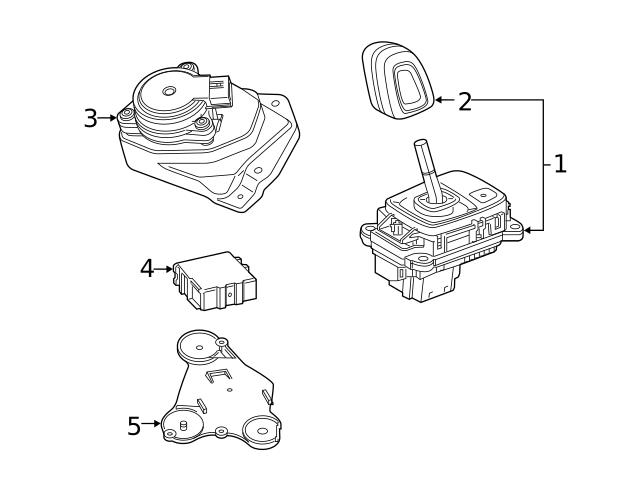 3
2
1
4
5