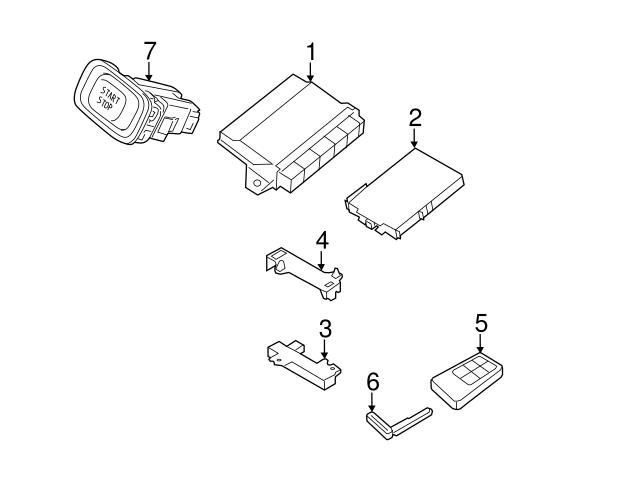 7

START
STOP

1

2

4

3

5

6