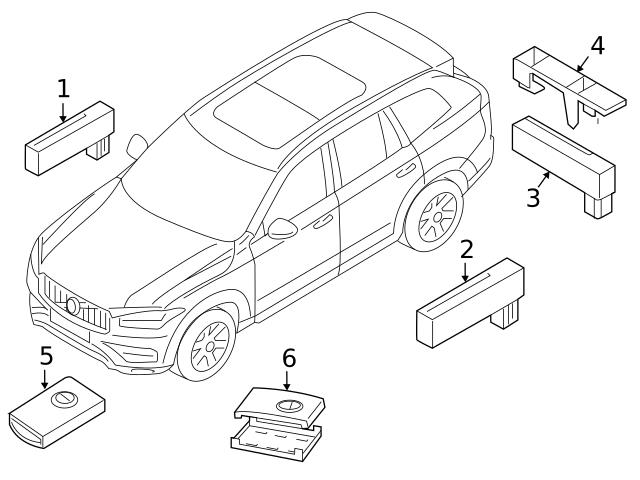 1
4
3
2
5
6