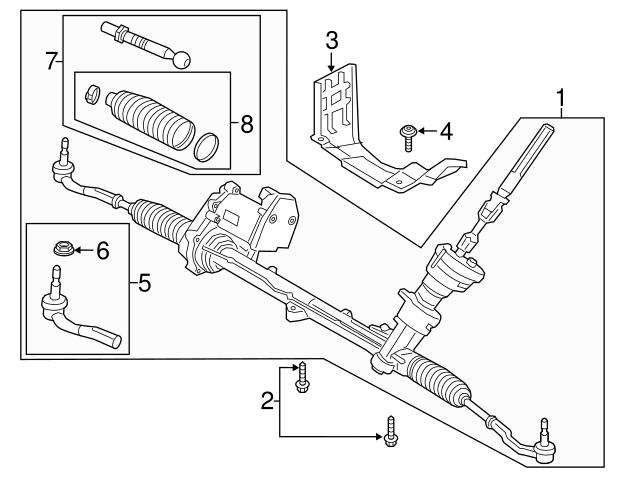 7
8
3
4
1
6
5
2