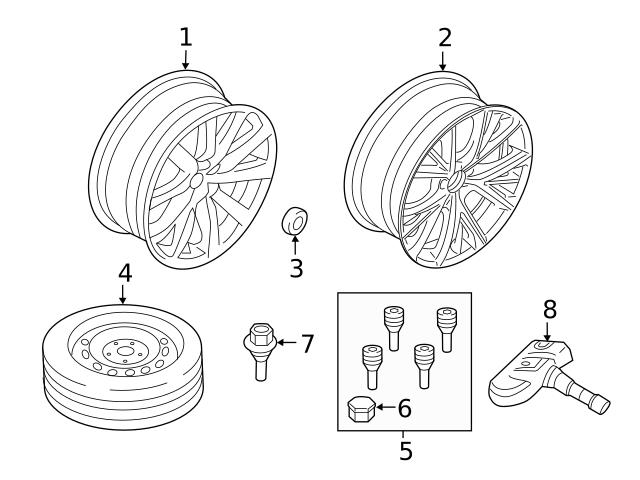 1
2
3
4
7
8
6
5