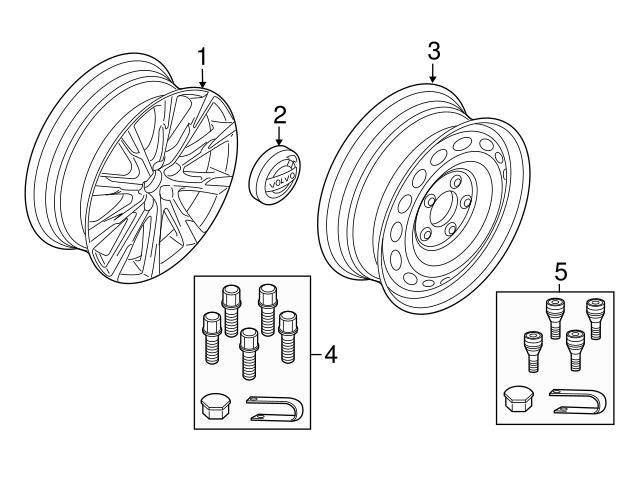 1
2
VOLVO
3
4
5