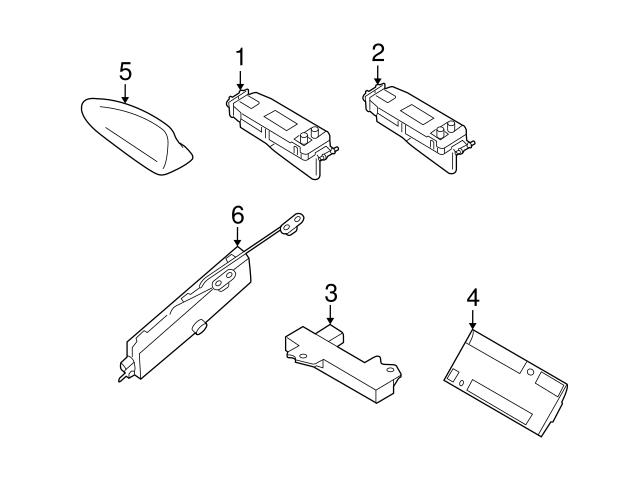 5
1
2
6
3
4