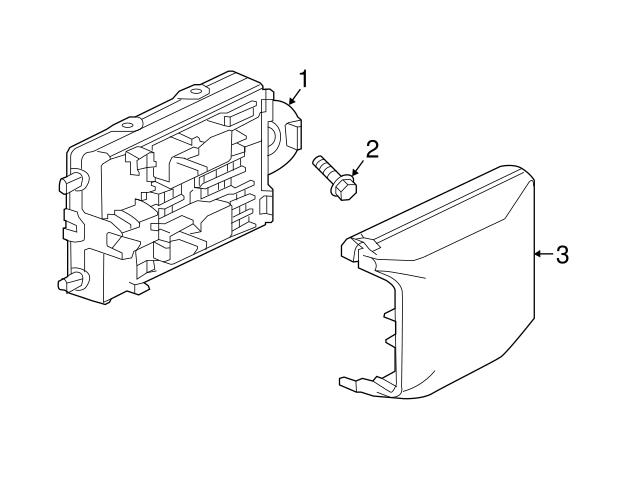 1
2
3