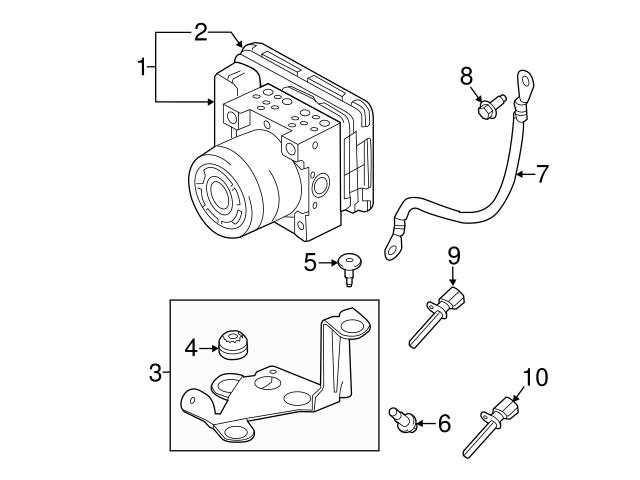 2
1
8
7
5
9
4
3
10
6