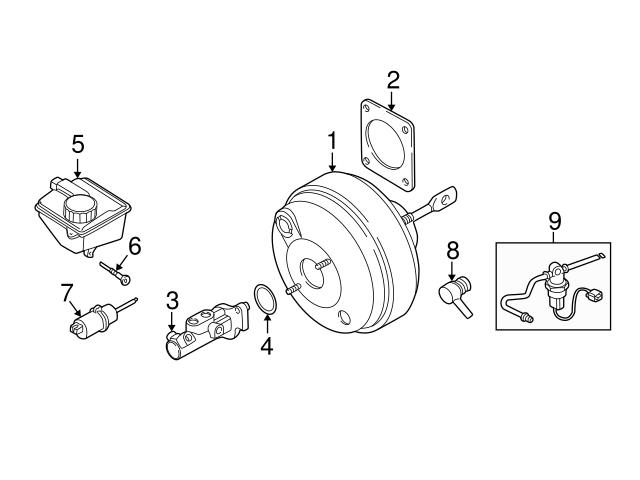 2
5
1
9
6
8
7
3
4