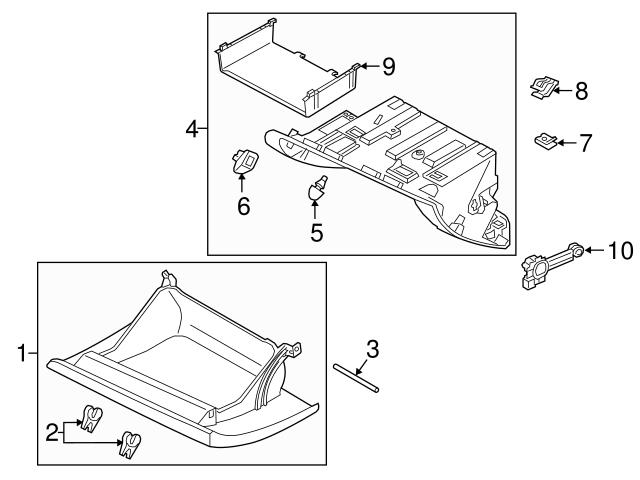 9
8
4
7
6
5
10
1
3
2