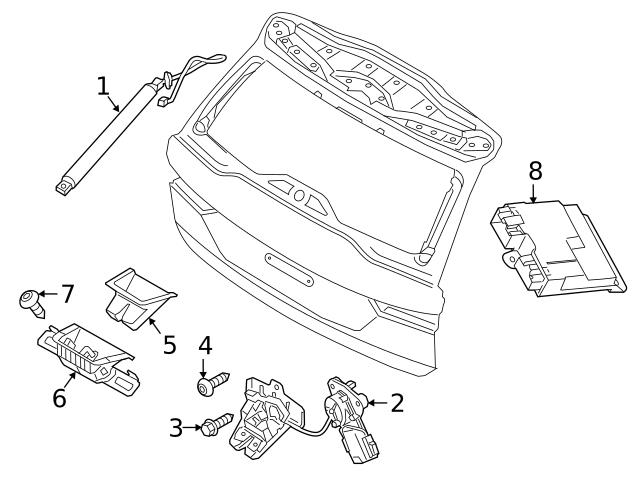 1
8
7
5
4
6
2
3