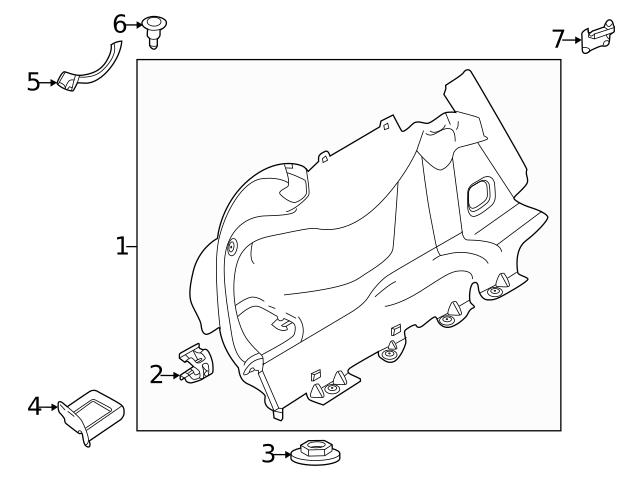 6
7
5
1
2
4
3