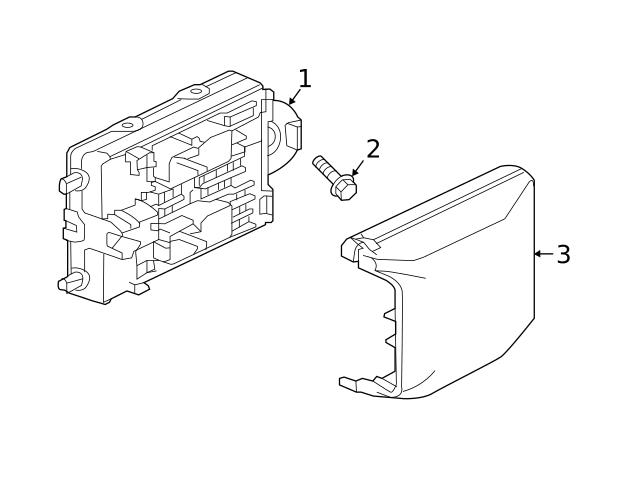 1
2
3