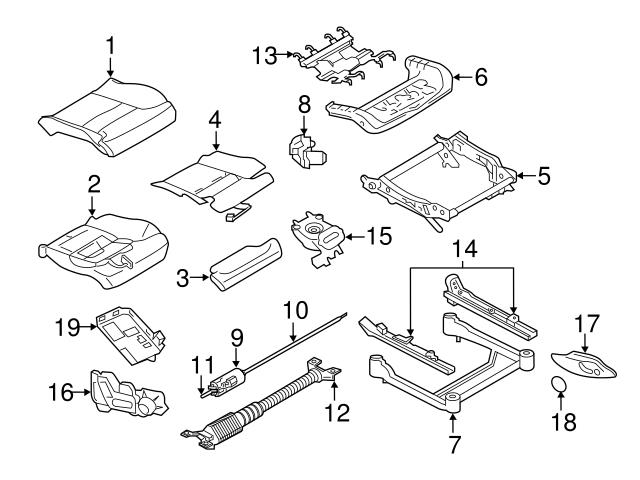 1
13
6
8
4
5
2
15
14
3
10
19
9
17
11
16
12
18
7