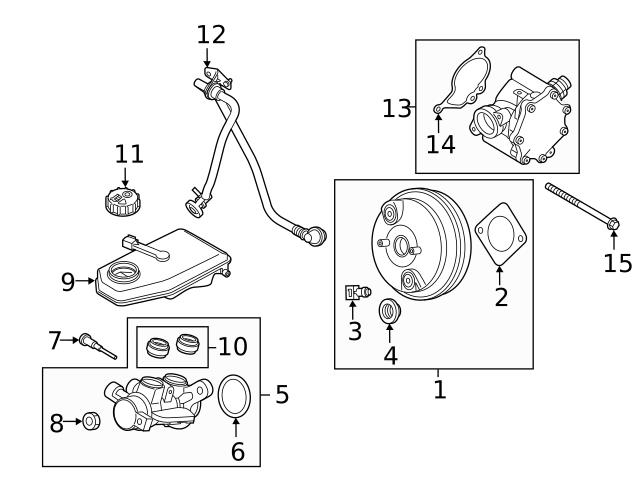 12
13
14
11
15
9
2
3
4
7
10
1
5
8
6