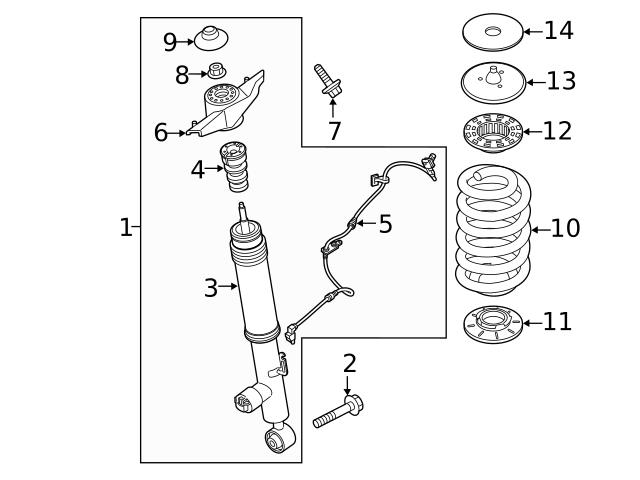 9
8
6
4
1
3
7
5
2
14
13
12
10
11