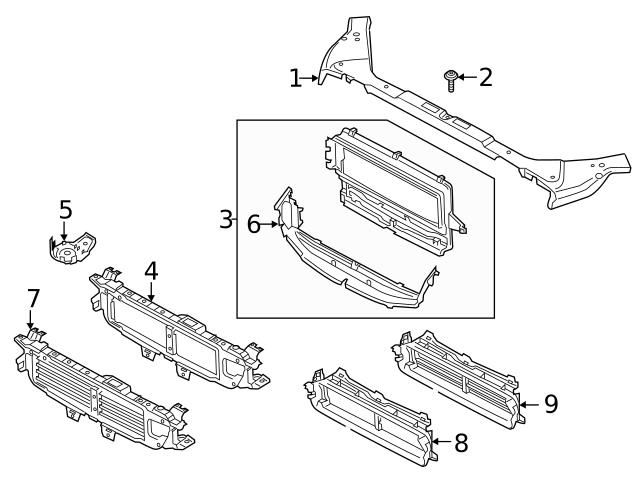 1
2
3
6
5
4
7
9
8