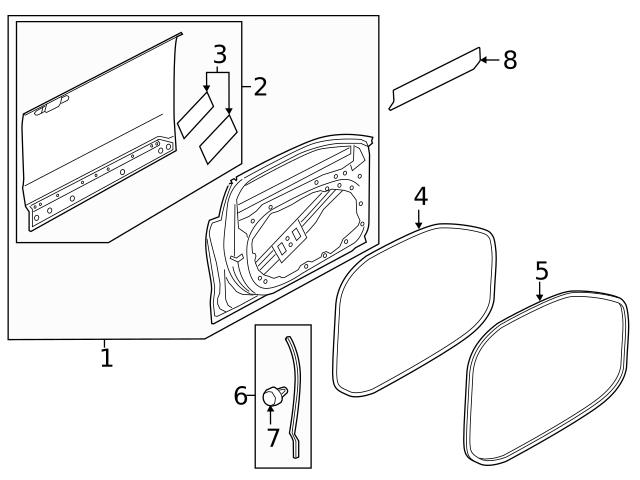 3
2
8
4
5
1
6
7