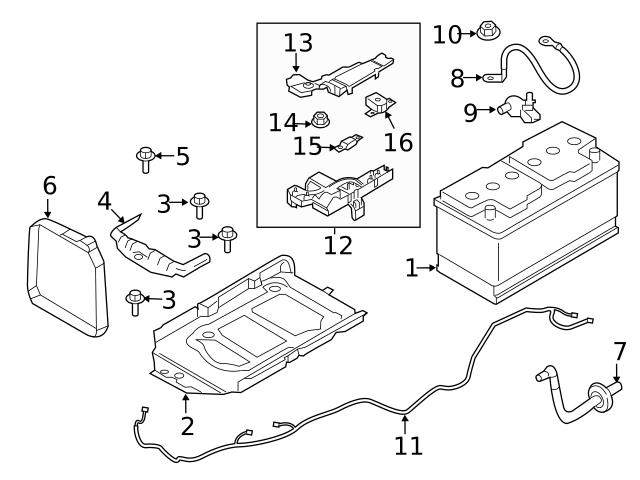 13
10
8
9
14
16
15
5
6
4
3
3
12
1
3
7
2
11