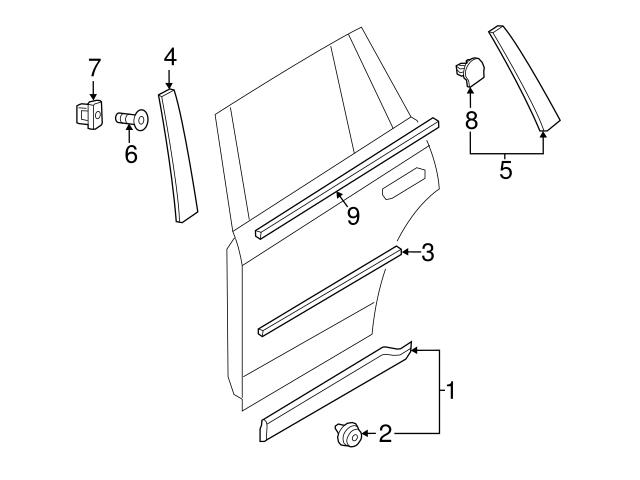 7
4
6
8
5
9
3
1
2