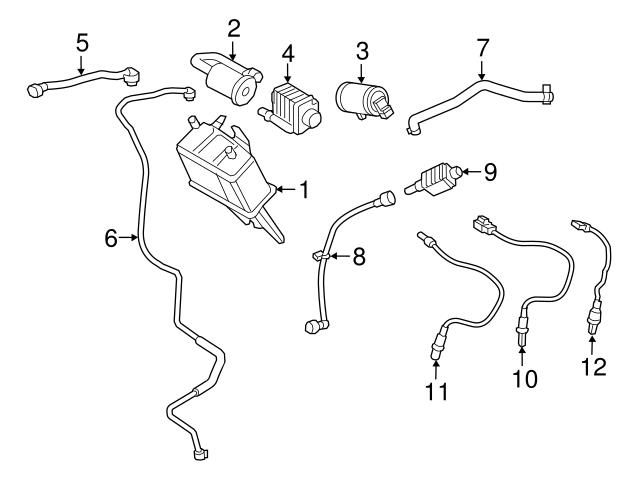 5
2
4
3
7
1
9
6
8
11
10
12