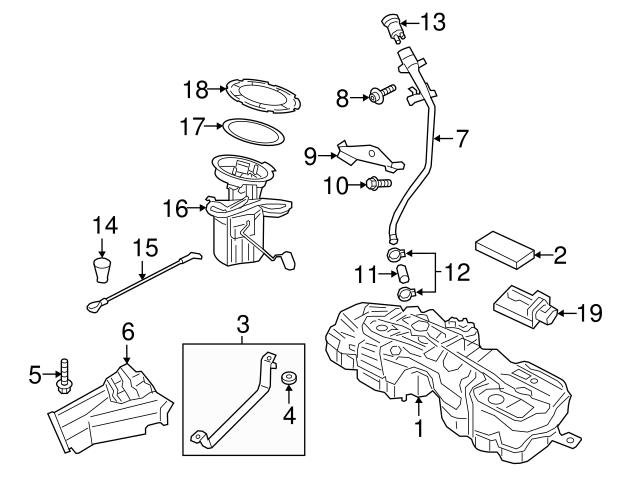 13
18
8
17
7
9
10
16
14
15
2
11
12
19
6
3
5
4
1