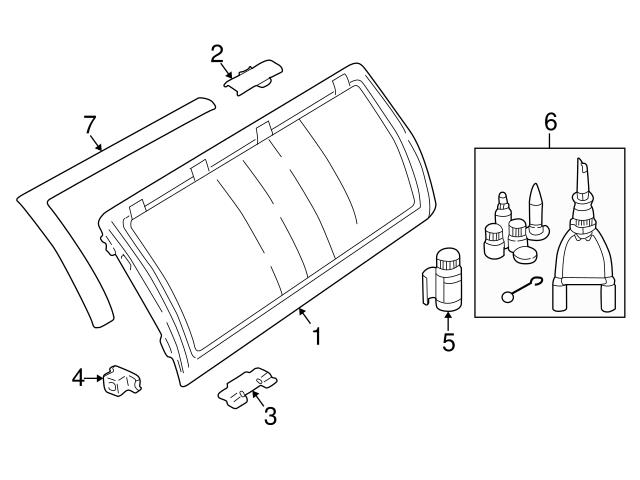 2
7
6
1
5
4
3