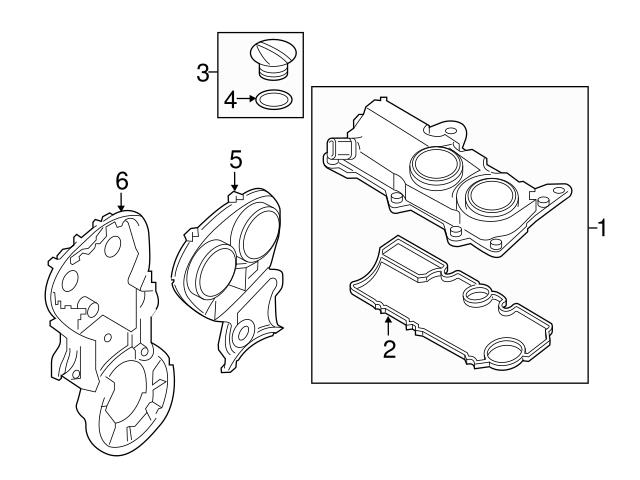 3
4
5
6
1
2