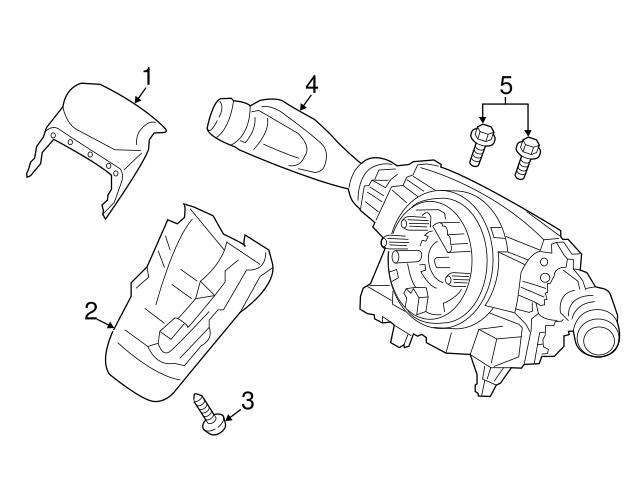 1
4
5
2
3