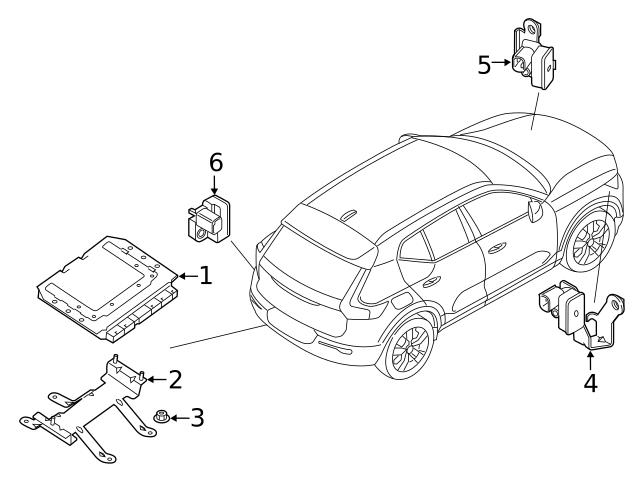 5
6
1
2
3
4